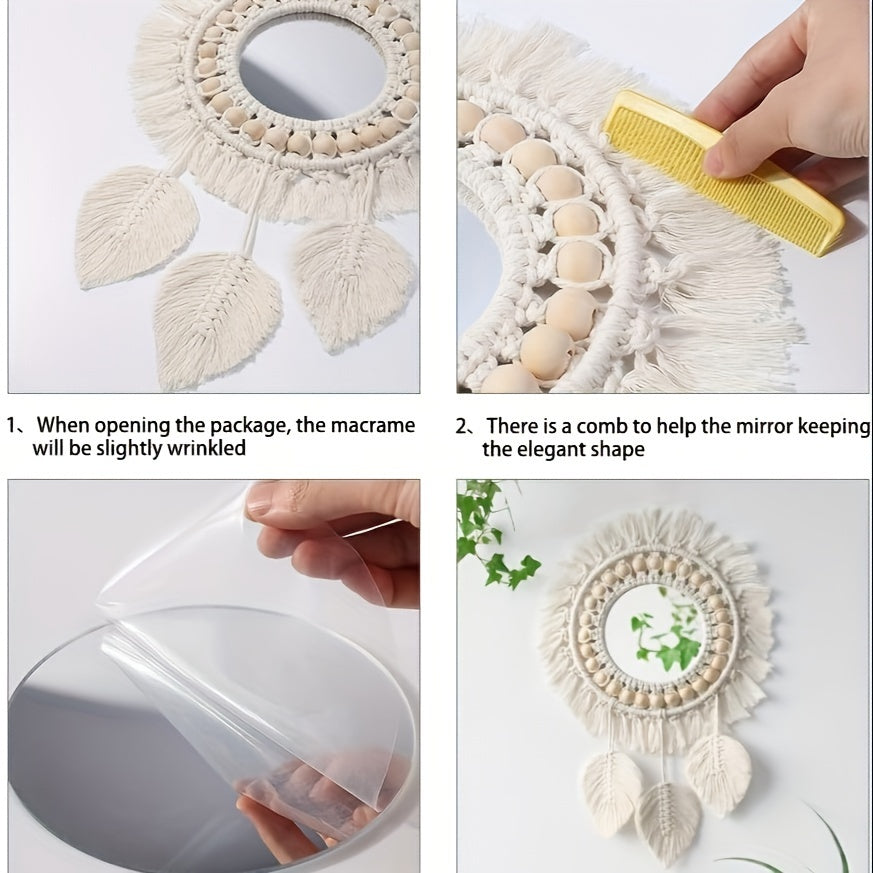 1、When opening the package, the macrame will be slightly wrinkled

2、There is a comb to help the mirror keeping the elegant shape