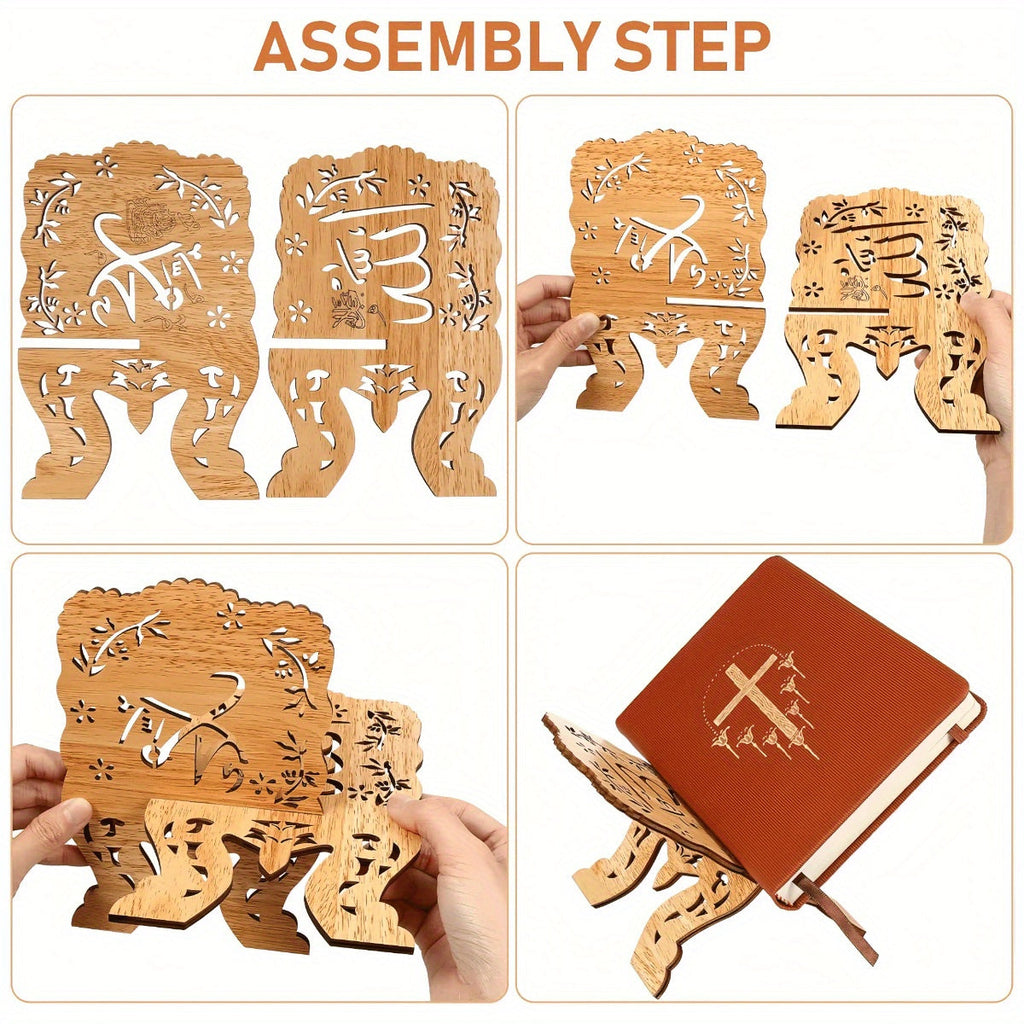 ASSEMBLY STEP