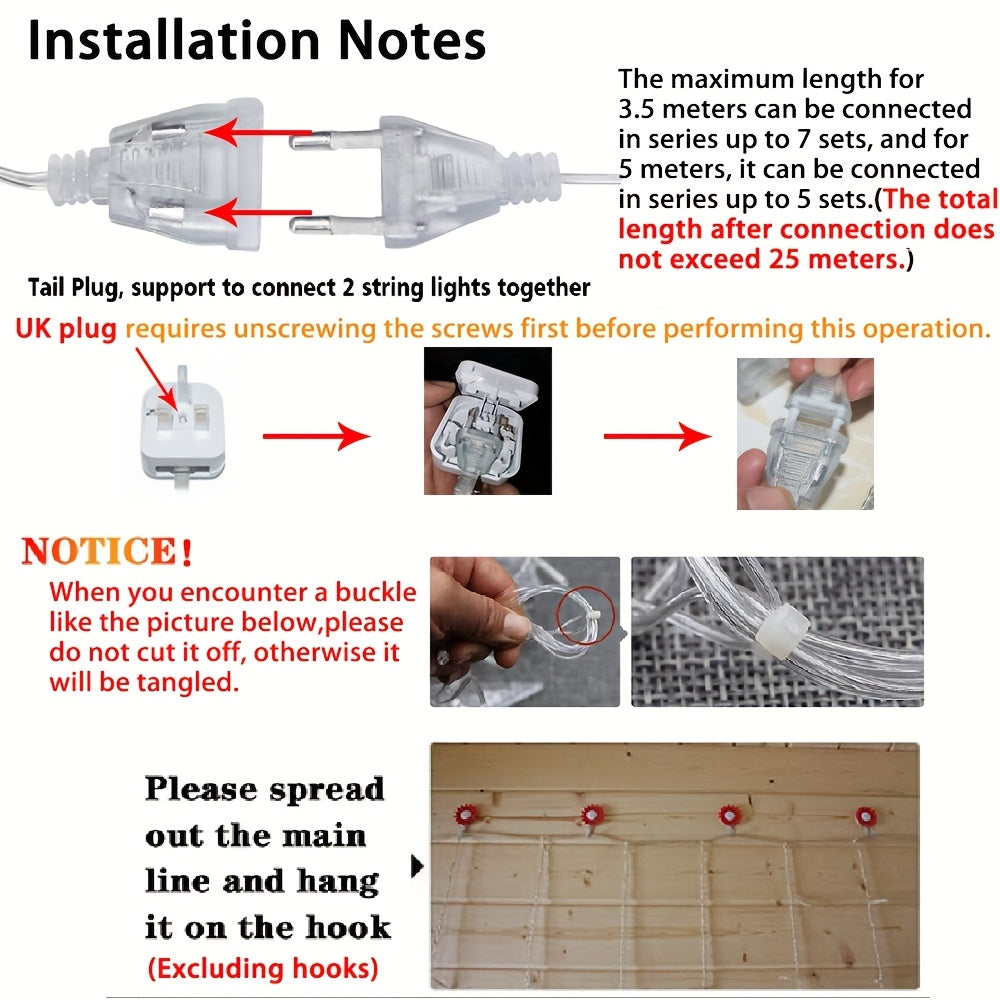 Installation Notes

The maximum length for 3.5 meters can be connected in series up to 7 sets, and for 5 meters, it can be connected in series up to 5 sets.(The total length after connection does not exceed 25 meters.)

Tail Plug, support to connect 2 string lights together

UK plug requires unscrewing the screws first before performing this operation.

NOTICE!

When you encounter a buckle like the picture below,please do not cut it off, otherwise it will be tangled.

Please spread out the main line and hang it on the hook
(Excluding hooks)